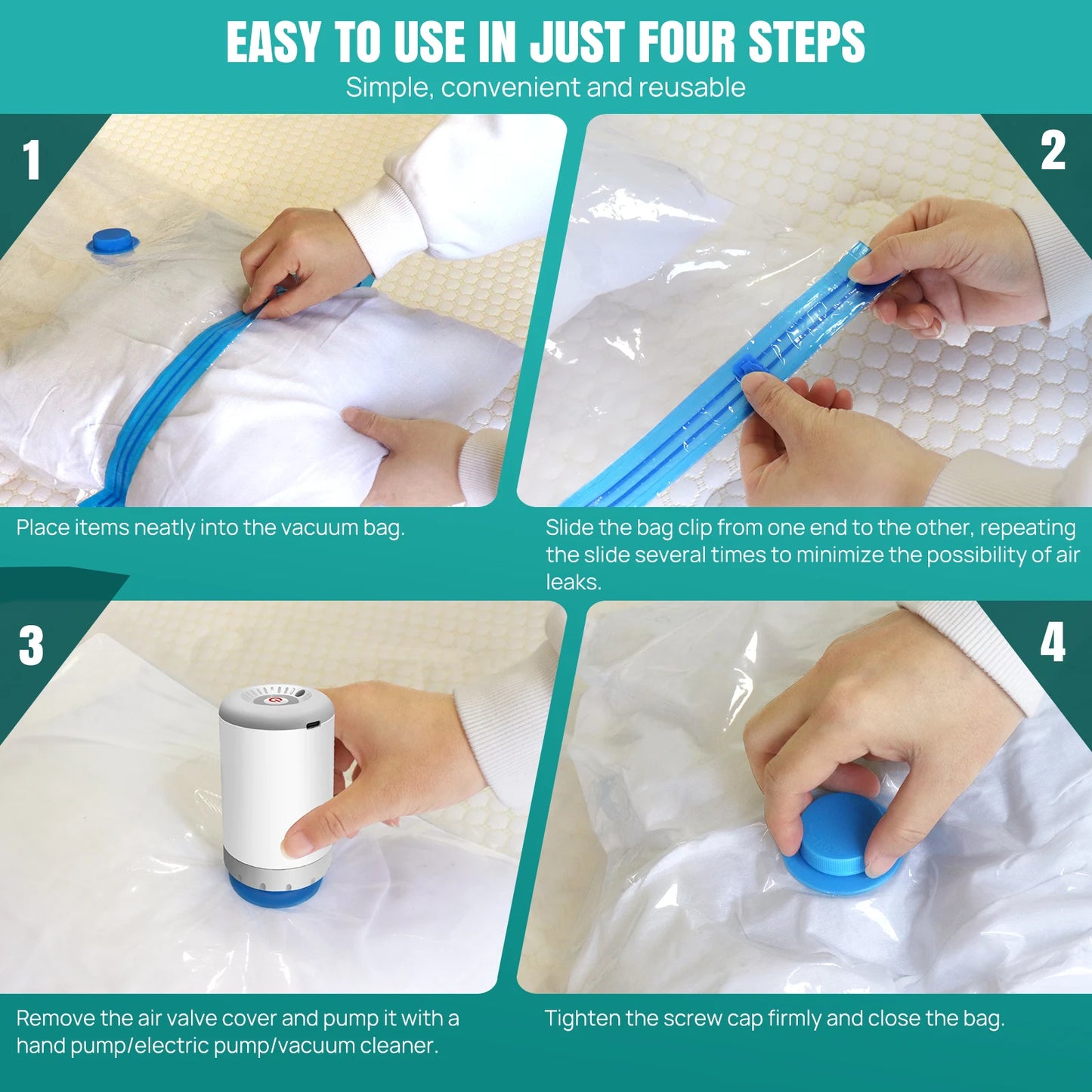 EASY TO USE IN JUST FOUR STEPS
Simple, convenient and reusable

1

Place items neatly into the vacuum bag.

2

Slide the bag clip from one end to the other, repeating the slide several times to minimize the possibility of air leaks.

3

Remove the air valve cover and pump it with a hand pump/electric pump/vacuum cleaner.

4

Tighten the screw cap firmly and close the bag.